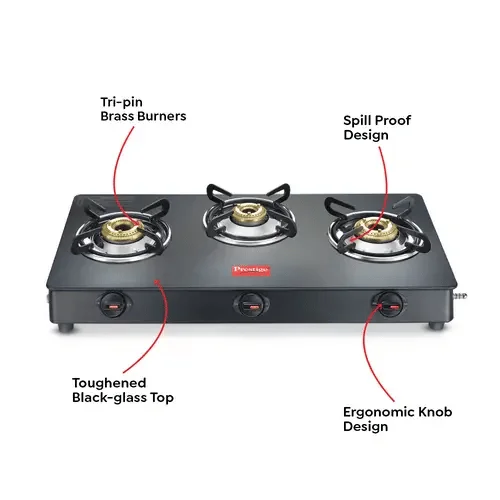 Tri-pin
Brass Burners

Spill Proof
Design

Prestige

Toughened
Black-glass Top

Ergonomic Knob
Design